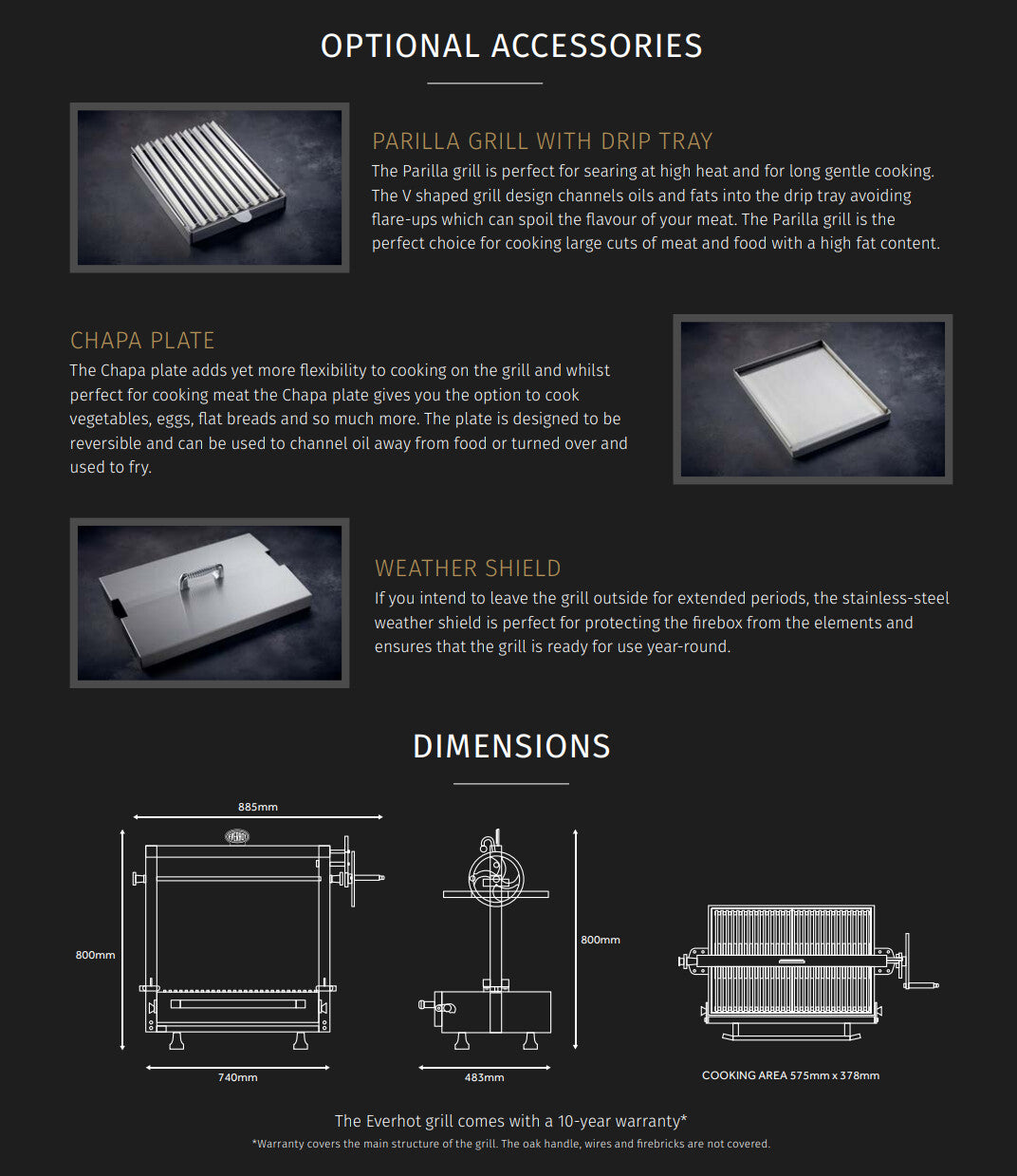 OPTIONAL ACCESSORIES

PARILLA GRILL WITH DRIP TRAY
The Parilla grill is perfect for searing at high heat and for long gentle cooking. The V shaped grill design channels oils and fats into the drip tray avoiding flare-ups which can spoil the flavour of your meat. The Parilla grill is the perfect choice for cooking large cuts of meat and food with a high fat content.

CHAPA PLATE
The Chapa plate adds yet more flexibility to cooking on the grill and whilst perfect for cooking meat the Chapa plate gives you the option to cook vegetables, eggs, flat breads and so much more. The plate is designed to be reversible and can be used to channel oil away from food or turned over and used to fry.

WEATHER SHIELD
If you intend to leave the grill outside for extended periods, the stainless-steel weather shield is perfect for protecting the firebox from the elements and ensures that the grill is ready for use year-round.

DIMENSIONS

885mm

800mm

740mm

800mm

483mm

COOKING AREA 575mm x 378mm

The Everhot grill comes with a 10-year warranty*
*Warranty covers the main structure of the grill. The oak handle, wires and firebricks are not covered.